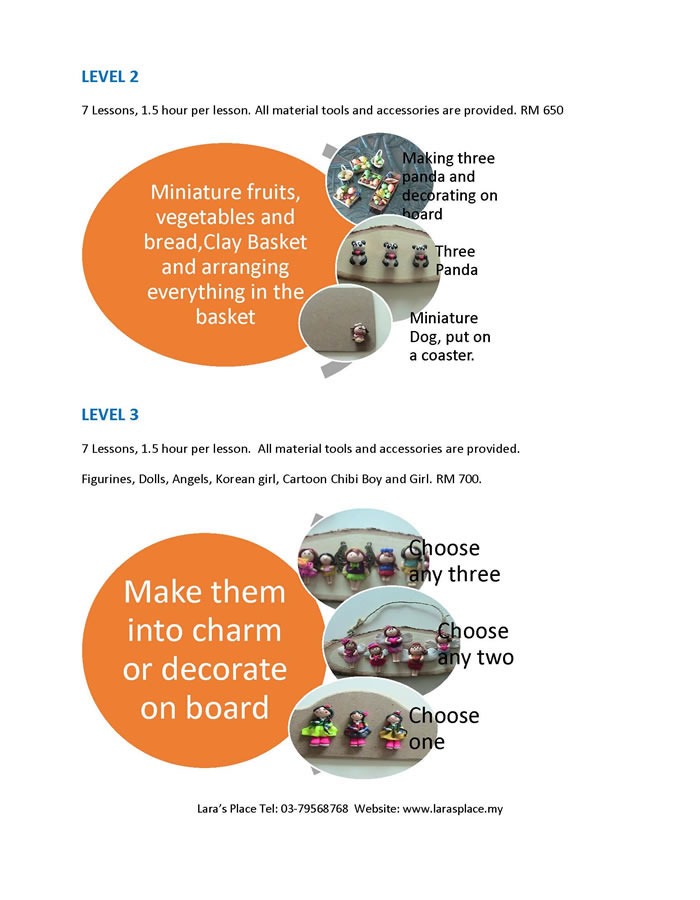 LEVEL 2

7 Lessons, 1.5 hour per lesson. All material tools and accessories are provided. RM 650

Miniature fruits, vegetables and bread,Clay Basket and arranging everything in the basket

Making three panda and decorating on board

Three Panda

Miniature Dog, put on a coaster.

LEVEL 3

7 Lessons, 1.5 hour per lesson. All material tools and accessories are provided.

Figurines, Dolls, Angels, Korean girl, Cartoon Chibi Boy and Girl. RM 700.

Make them into charm or decorate on board

Choose any three

Choose any two

Choose one

Lara's Place Tel: 03-79568768 Website: www.larasplace.my